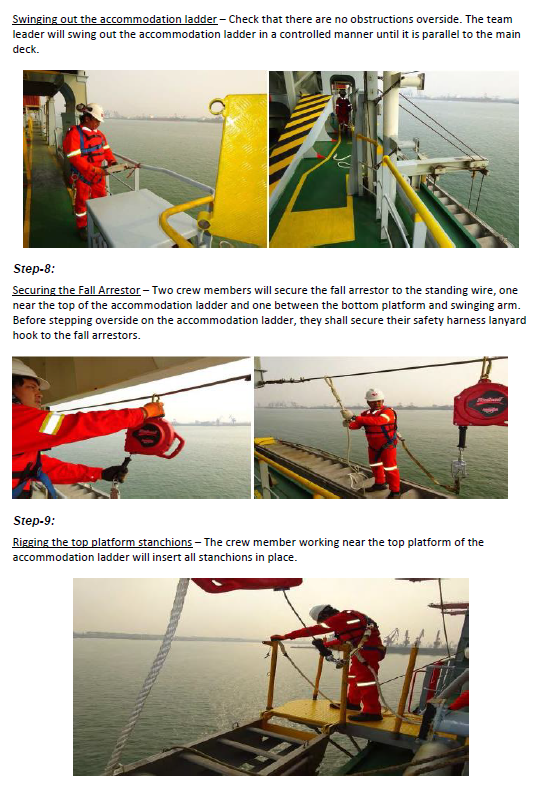 Swinging out the accommodation ladder – Check that there are no obstructions overside. The team leader will swing out the accommodation ladder in a controlled manner until it is parallel to the main deck.

Step-8:

Securing the Fall Arrestor – Two crew members will secure the fall arrestor to the standing wire, one near the top of the accommodation ladder and one between the bottom platform and swinging arm. Before stepping overside on the accommodation ladder, they shall secure their safety harness lanyard hook to the fall arrestors.

Step-9:

Rigging the top platform stanchions – The crew member working near the top platform of the accommodation ladder will insert all stanchions in place.