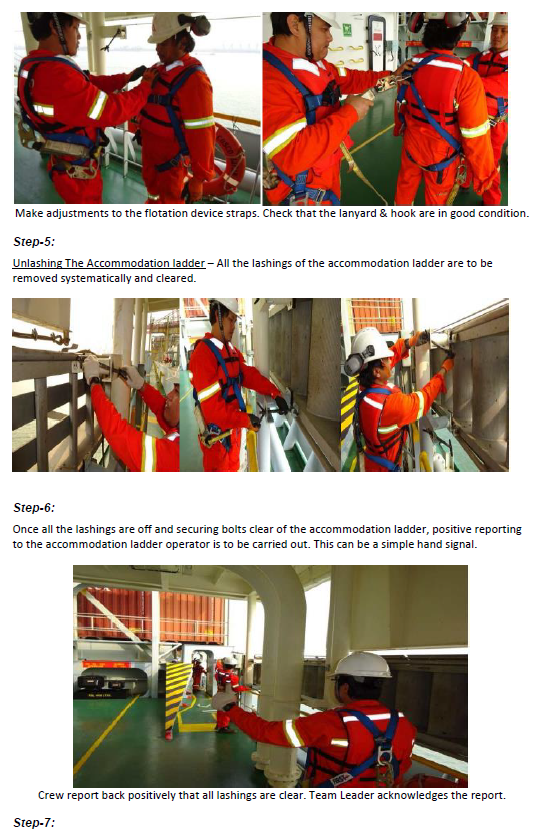 Make adjustments to the flotation device straps. Check that the lanyard & hook are in good condition.

Step-5:

Unlashing The Accommodation ladder – All the lashings of the accommodation ladder are to be removed systematically and cleared.

Step-6:

Once all the lashings are off and securing bolts clear of the accommodation ladder, positive reporting to the accommodation ladder operator is to be carried out. This can be a simple hand signal.

Crew report back positively that all lashings are clear. Team Leader acknowledges the report.

Step-7: