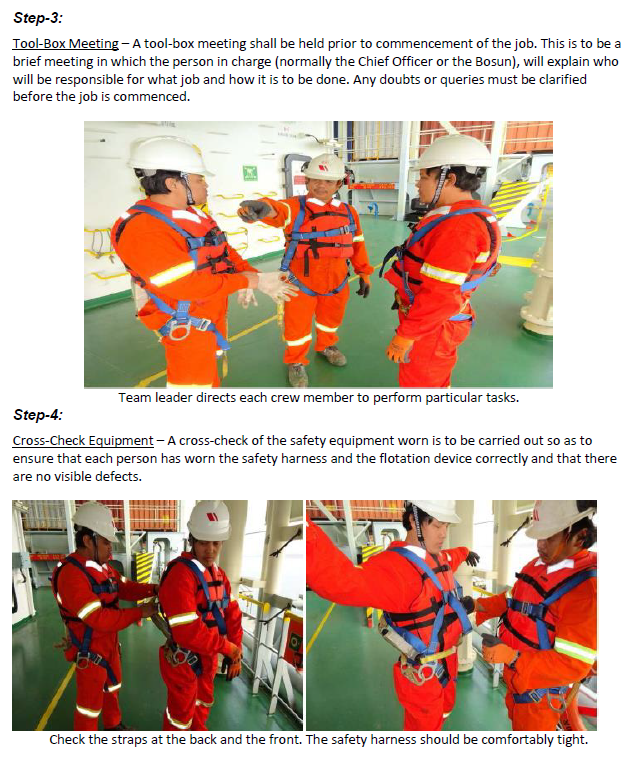 Step-3:

Tool-Box Meeting – A tool-box meeting shall be held prior to commencement of the job. This is to be a brief meeting in which the person in charge (normally the Chief Officer or the Bosun), will explain who will be responsible for what job and how it is to be done. Any doubts or queries must be clarified before the job is commenced.

Team leader directs each crew member to perform particular tasks.

Step-4:

Cross-Check Equipment – A cross-check of the safety equipment worn is to be carried out so as to ensure that each person has worn the safety harness and the flotation device correctly and that there are no visible defects.

Check the straps at the back and the front. The safety harness should be comfortably tight.